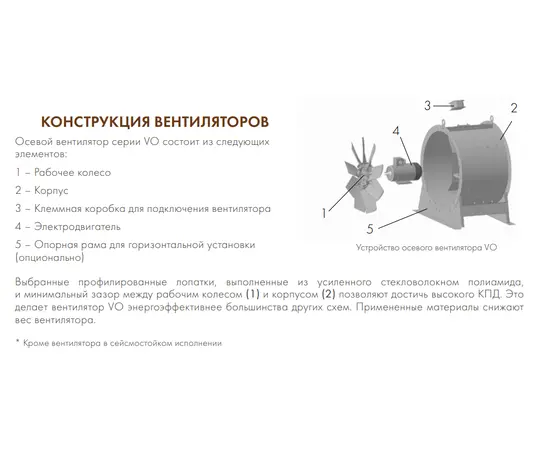 КОНСТРУКЦИЯ ВЕНТИЛЯТОРОВ

Осевой вентилятор серии VO состоит из следующих элементов:

1 – Рабочее колесо

2 – Корпус

3 – Клеммная коробка для подключения вентилятора

4 – Электродвигатель

5 – Опорная рама для горизонтальной установки (опционально)

3

2

4

1

5

Устройство осевого вентилятора VO

Выбранные профилированные лопатки, выполненные из усиленного стекловолокном полиамида, и минимальный зазор между рабочим колесом (1) и корпусом (2) позволяют достичь высокого КПД. Это делает вентилятор VO энергоэффективнее большинства других схем. Примененные материалы снижают вес вентилятора.

* Кроме вентилятора в сейсмостойком исполнении