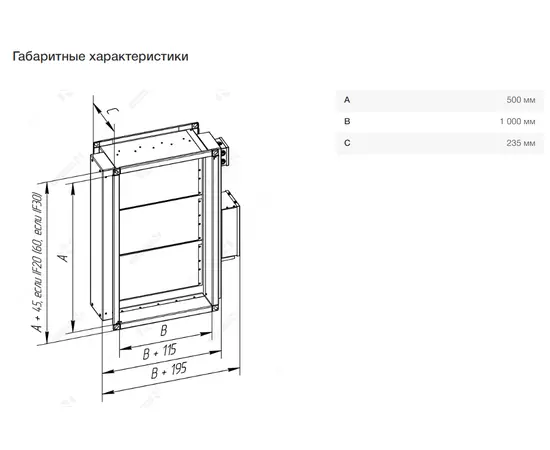 Габаритные характеристики

C

A + 45, если IF20 (60, если IF30)

A

B

B + 115

B + 195

| A | 500 мм |
|---|---|
| B | 1 000 мм |
| C | 235 мм |