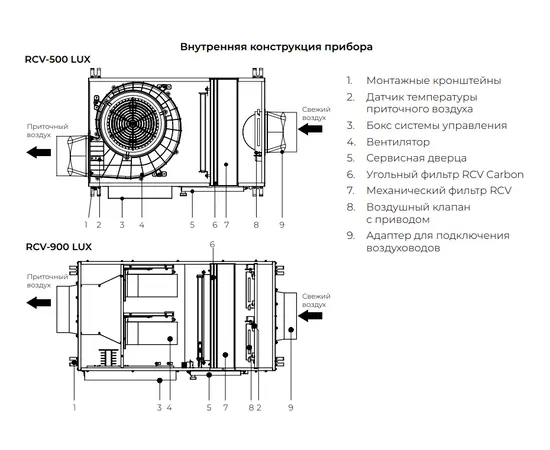 Внутренняя конструкция прибора

RCV-500 LUX

Приточный воздух

Свежий воздух

1 2 3 4 5 6 7 8 9

RCV-900 LUX

6

Приточный воздух

Свежий воздух

1 3 4 5 7 8 2 9

1. Монтажные кронштейны
2. Датчик температуры приточного воздуха
3. Бокс системы управления
4. Вентилятор
5. Сервисная дверца
6. Угольный фильтр RCV Carbon
7. Механический фильтр RCV
8. Воздушный клапан с приводом
9. Адаптер для подключения воздуховодов