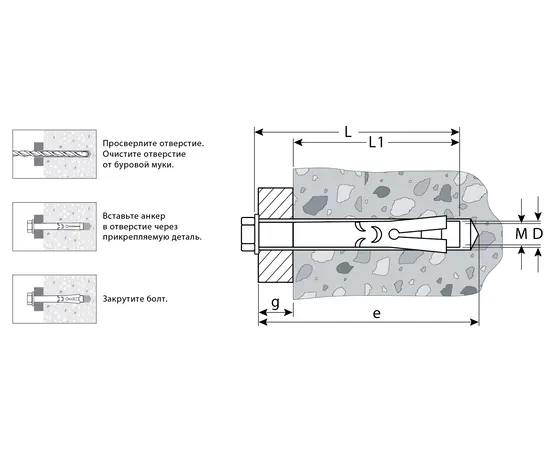 Просверлите отверстие. Очистите отверстие от буровой муки.

Вставьте анкер в отверстие через прикрепляемую деталь.

Закрутите болт.

L

L1

M

D

g

e