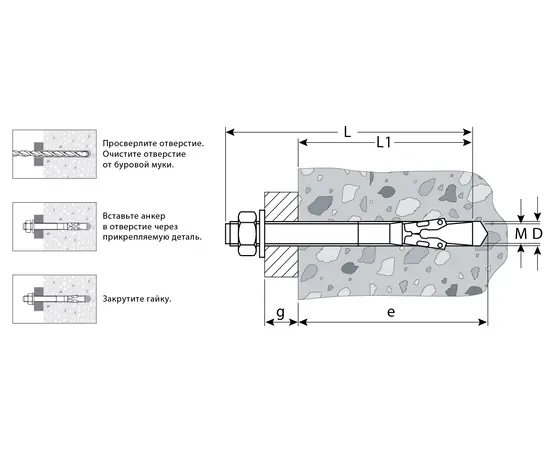 Просверлите отверстие. Очистите отверстие от буровой муки.

Вставьте анкер в отверстие через прикрепляемую деталь.

Закрутите гайку.

L

L1

M

D

g

e