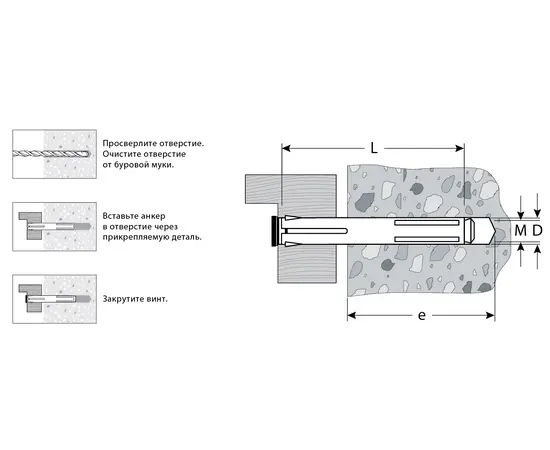 Просверлите отверстие. Очистите отверстие от буровой муки.

Вставьте анкер в отверстие через прикрепляемую деталь.

Закрутите винт.

L

M D

e