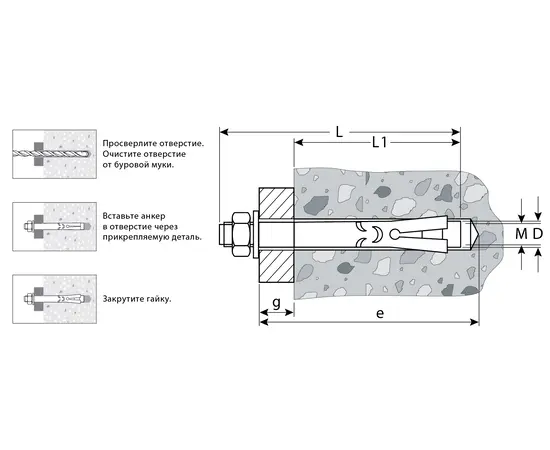 Просверлите отверстие. Очистите отверстие от буровой муки.

Вставьте анкер в отверстие через прикрепляемую деталь.

Закрутите гайку.

L

L1

M

D

g

e