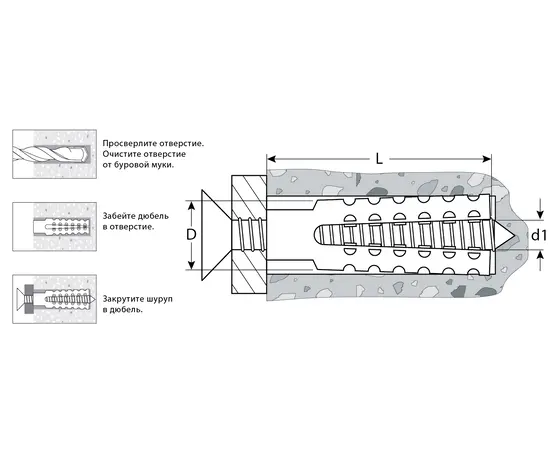 Просверлите отверстие. Очистите отверстие от буровой муки.

Забейте дюбель в отверстие.

Закрутите шуруп в дюбель.

L

D

d1