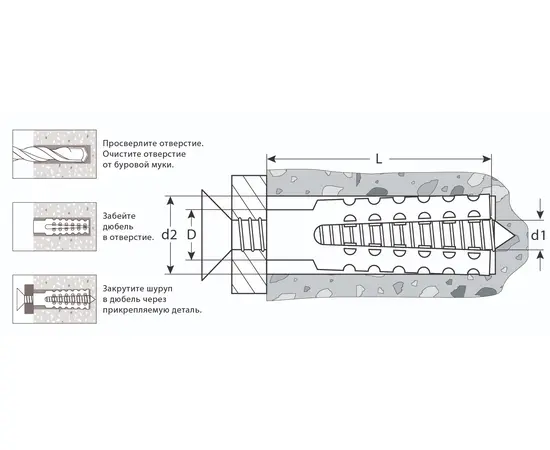 Просверлите отверстие. Очистите отверстие от буровой муки.

Забейте дюбель в отверстие.

Закрутите шуруп в дюбель через прикрепляемую деталь.

L

d2

D

d1