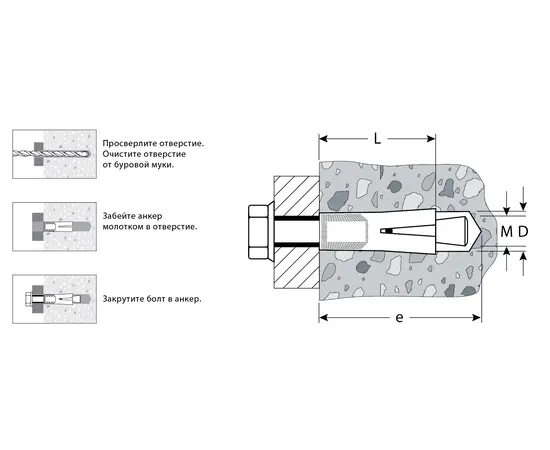 Просверлите отверстие. Очистите отверстие от буровой муки.

Забейте анкер молотком в отверстие.

Закрутите болт в анкер.

L

M D

e