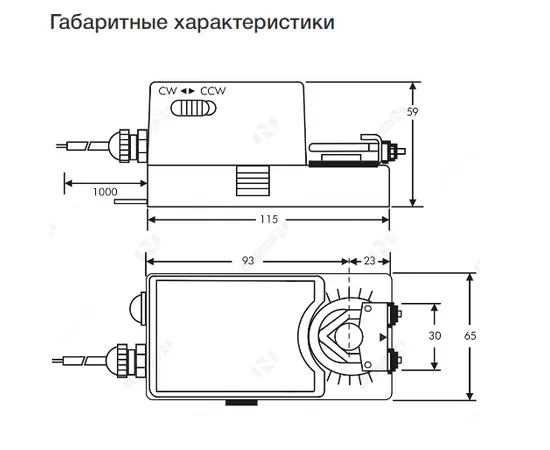 Габаритные характеристики

CW ◄► CCW

59

1000

115

93

23

30

65