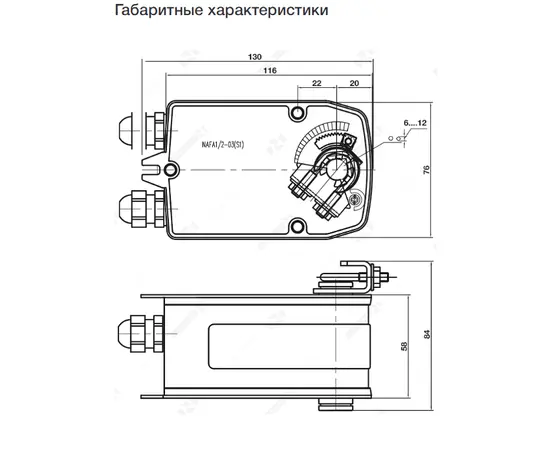 Габаритные характеристики

130

116

22

20

6....12

NAFA1/2-03(S1)

76

58

84