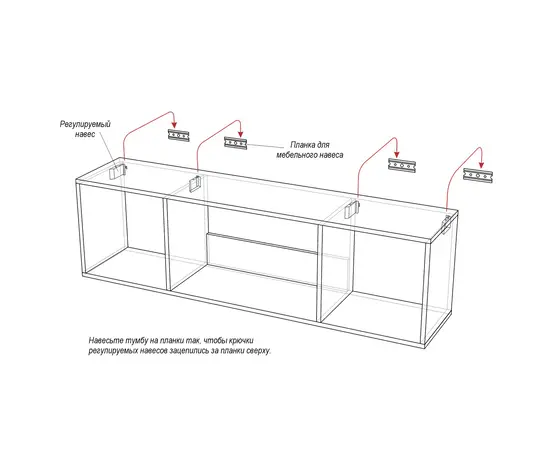 Регулируемый навес

Планка для мебельного навеса

Навесьте тумбу на планки так, чтобы крючки регулируемых навесов зацепились за планки сверху.