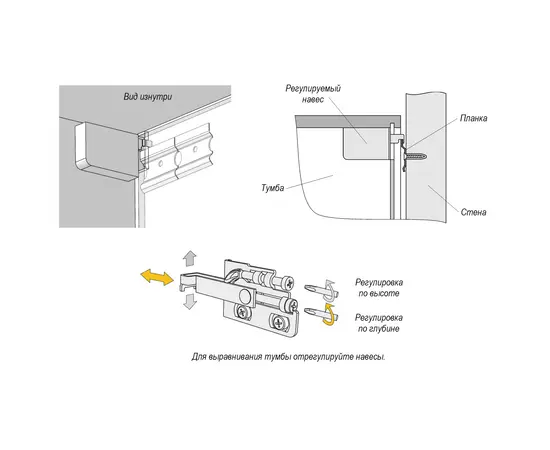 Вид изнутри

Регулируемый навес

Планка

Тумба

Стена

Регулировка по высоте

Регулировка по глубине

Для выравнивания тумбы отрегулируйте навесы.