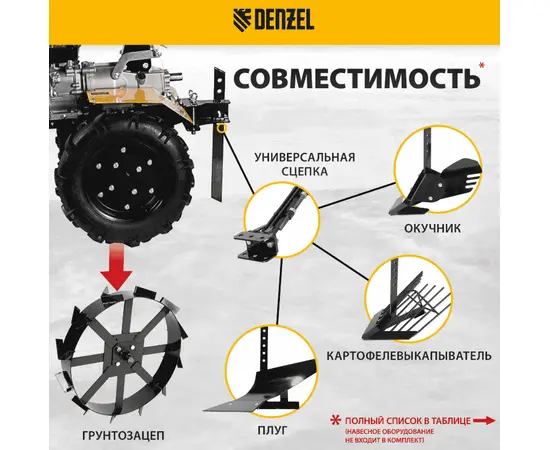 DENZEL

СОВМЕСТИМОСТЬ*

УНИВЕРСАЛЬНАЯ СЦЕПКА

ОКУЧНИК

КАРТОФЕЛЕВЫКАПЫВАТЕЛЬ

ГРУНТОЗАЦЕП

ПЛУГ

* ПОЛНЫЙ СПИСОК В ТАБЛИЦЕ
(НАВЕСНОЕ ОБОРУДОВАНИЕ НЕ ВХОДИТ В КОМПЛЕКТ)