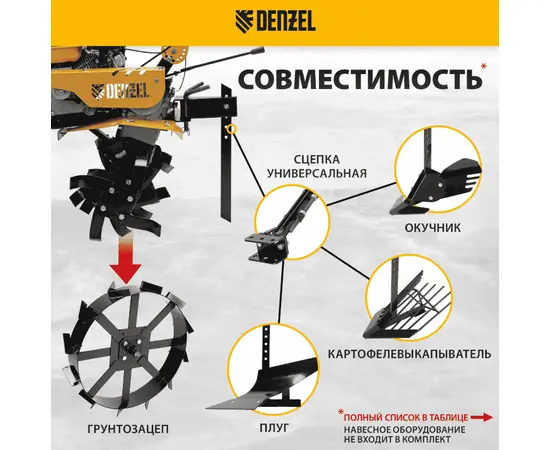 DENZEL

DENZEL

СОВМЕСТИМОСТЬ*

СЦЕПКА УНИВЕРСАЛЬНАЯ

ОКУЧНИК

КАРТОФЕЛЕВЫКАПЫВАТЕЛЬ

ГРУНТОЗАЦЕП

ПЛУГ

*ПОЛНЫЙ СПИСОК В ТАБЛИЦЕ
НАВЕСНОЕ ОБОРУДОВАНИЕ НЕ ВХОДИТ В КОМПЛЕКТ