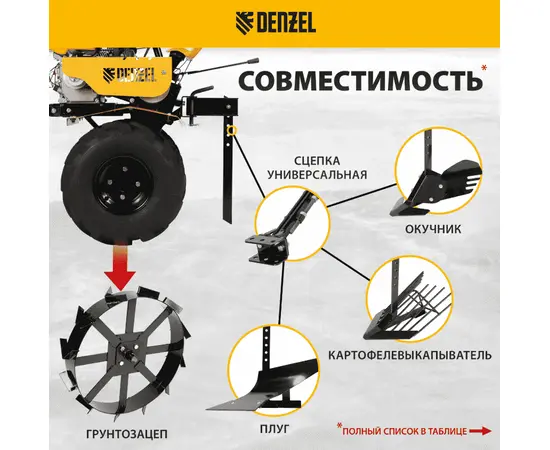 DENZEL

DENZEL

СОВМЕСТИМОСТЬ*

СЦЕПКА УНИВЕРСАЛЬНАЯ

ОКУЧНИК

КАРТОФЕЛЕВЫКАПЫВАТЕЛЬ

ГРУНТОЗАЦЕП

ПЛУГ

*ПОЛНЫЙ СПИСОК В ТАБЛИЦЕ