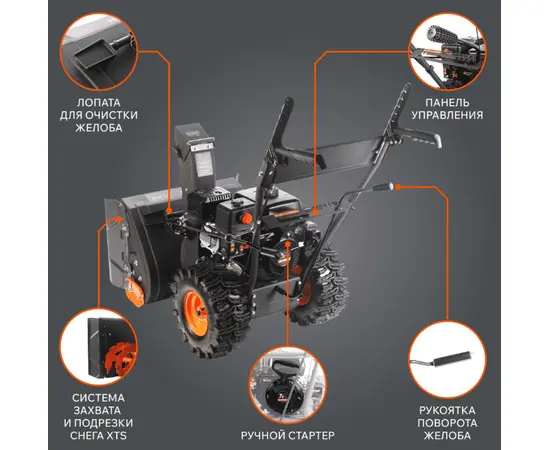 ЛОПАТА
ДЛЯ ОЧИСТКИ
ЖЕЛОБА

ПАНЕЛЬ
УПРАВЛЕНИЯ

СИСТЕМА
ЗАХВАТА
И ПОДРЕЗКИ
СНЕГА XTS

РУЧНОЙ СТАРТЕР

РУКОЯТКА
ПОВОРОТА
ЖЕЛОБА