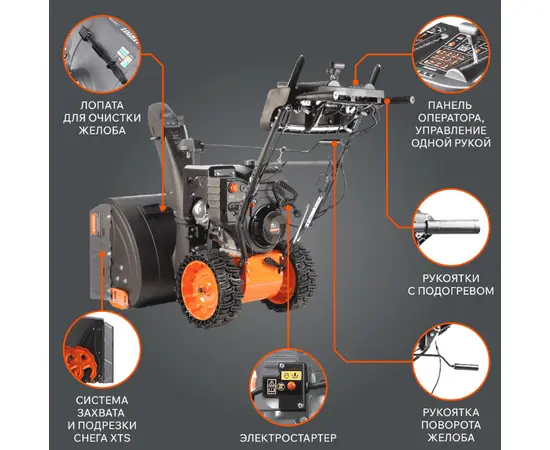 ЛОПАТА ДЛЯ ОЧИСТКИ ЖЕЛОБА

ПАНЕЛЬ ОПЕРАТОРА, УПРАВЛЕНИЕ ОДНОЙ РУКОЙ

РУКОЯТКИ С ПОДОГРЕВОМ

СИСТЕМА ЗАХВАТА И ПОДРЕЗКИ СНЕГА XTS

ЭЛЕКТРОСТАРТЕР

РУКОЯТКА ПОВОРОТА ЖЕЛОБА