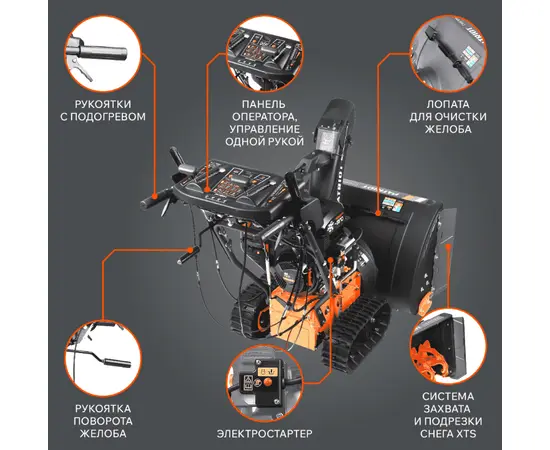 РУКОЯТКИ С ПОДОГРЕВОМ

ПАНЕЛЬ ОПЕРАТОРА, УПРАВЛЕНИЕ ОДНОЙ РУКОЙ

ЛОПАТА ДЛЯ ОЧИСТКИ ЖЕЛОБА

РУКОЯТКА ПОВОРОТА ЖЕЛОБА

ЭЛЕКТРОСТАРТЕР

СИСТЕМА ЗАХВАТА И ПОДРЕЗКИ СНЕГА XTS