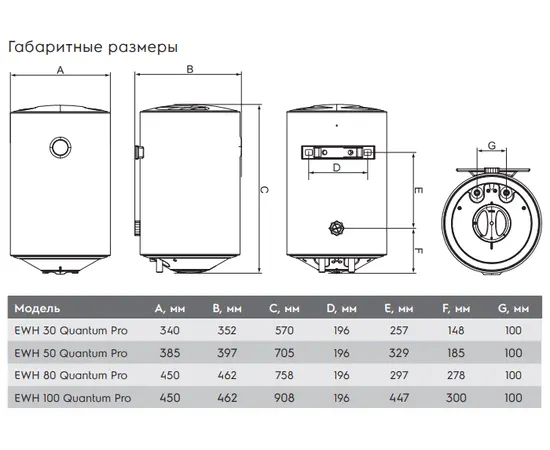 Габаритные размеры

A

B

C

D

E

F

G

| Модель | A, мм | B, мм | C, мм | D, мм | E, мм | F, мм | G, мм |
|---|---|---|---|---|---|---|---|
| EWH 30 Quantum Pro | 340 | 352 | 570 | 196 | 257 | 148 | 100 |
| EWH 50 Quantum Pro | 385 | 397 | 705 | 196 | 329 | 185 | 100 |
| EWH 80 Quantum Pro | 450 | 462 | 758 | 196 | 297 | 278 | 100 |
| EWH 100 Quantum Pro | 450 | 462 | 908 | 196 | 447 | 300 | 100 |