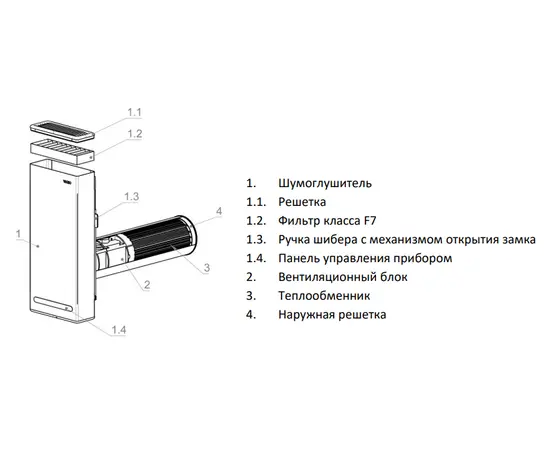 1.1
1.2
1.3
4
1
3
2
1.4

1. Шумоглушитель
1.1. Решетка
1.2. Фильтр класса F7
1.3. Ручка шибера с механизмом открытия замка
1.4. Панель управления прибором
2. Вентиляционный блок
3. Теплообменник
4. Наружная решетка