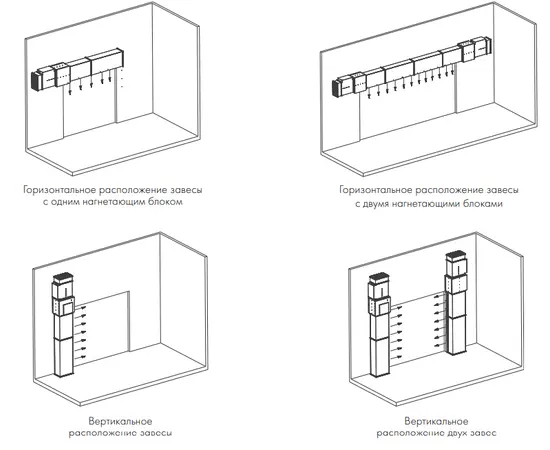 Горизонтальное расположение завесы с одним нагнетающим блоком

Горизонтальное расположение завесы с двумя нагнетающими блоками

Вертикальное расположение завесы

Вертикальное расположение двух завес