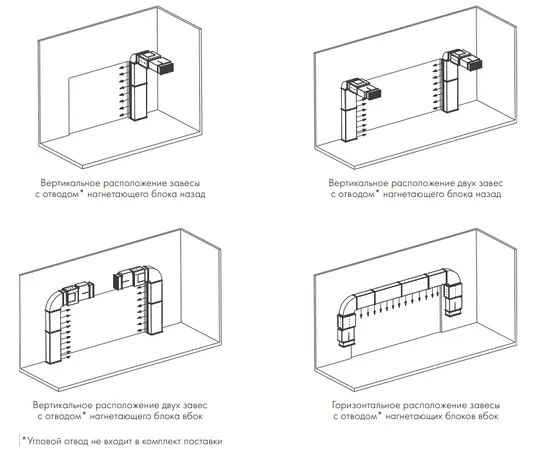 Вертикальное расположение завесы с отводом* нагнетающего блока назад

Вертикальное расположение двух завес с отводом* нагнетающего блока назад

Вертикальное расположение двух завес с отводом* нагнетающего блока вбок

Горизонтальное расположение завесы с отводом* нагнетающих блоков вбок

*Угловой отвод не входит в комплект поставки