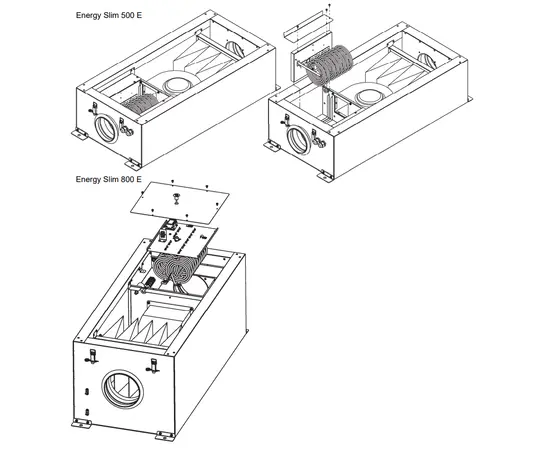 Energy Slim 500 E

Energy Slim 800 E