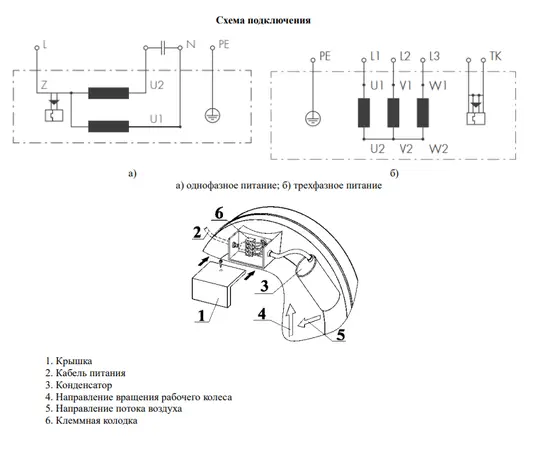 Схема подключения

L
N
PE
Z
U2
U1

PE
L1
L2
L3
TK
U1
V1
W1
U2
V2
W2

а)
б)

а) однофазное питание; б) трехфазное питание

6
2
3
1
4
5

1. Крышка
2. Кабель питания
3. Конденсатор
4. Направление вращения рабочего колеса
5. Направление потока воздуха
6. Клеммная колодка