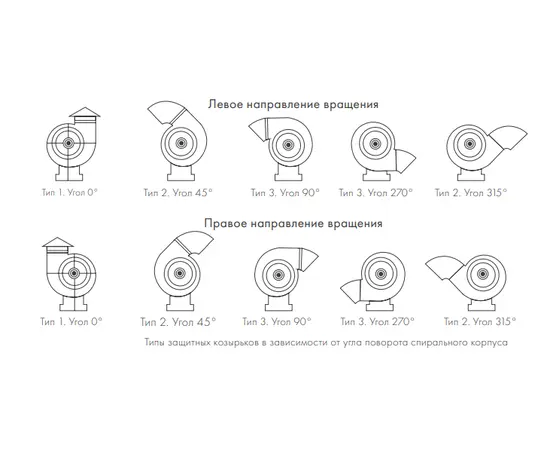 Левое направление вращения

Тип 1. Угол 0°

Тип 2. Угол 45°

Тип 3. Угол 90°

Тип 3. Угол 270°

Тип 2. Угол 315°

Правое направление вращения

Тип 1. Угол 0°

Тип 2. Угол 45°

Тип 3. Угол 90°

Тип 3. Угол 270°

Тип 2. Угол 315°

Типы защитных козырьков в зависимости от угла поворота спирального корпуса