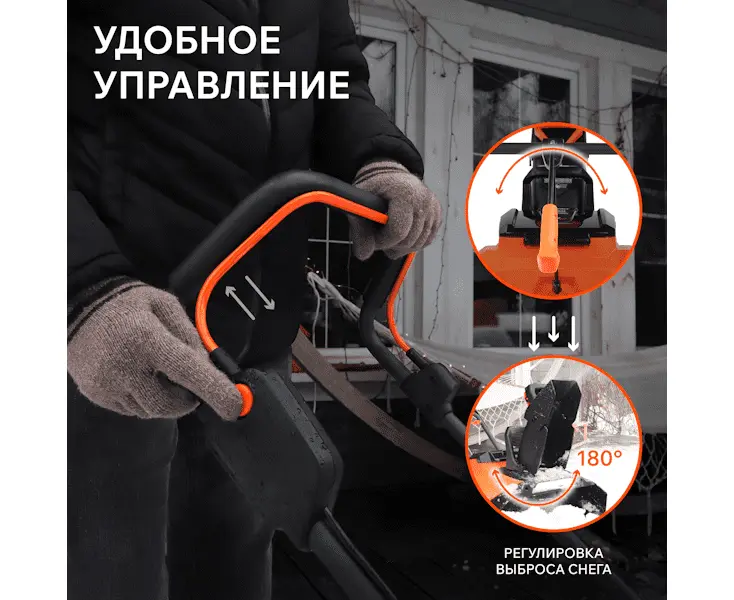 УДОБНОЕ УПРАВЛЕНИЕ

180°

РЕГУЛИРОВКА ВЫБРОСА СНЕГА