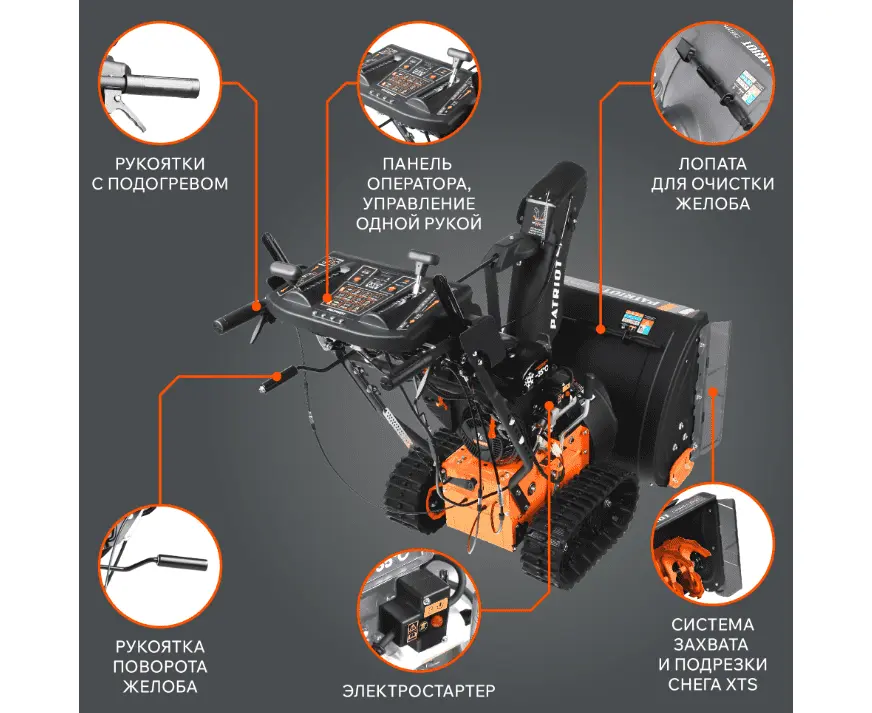 РУКОЯТКИ С ПОДОГРЕВОМ

ПАНЕЛЬ ОПЕРАТОРА, УПРАВЛЕНИЕ ОДНОЙ РУКОЙ

ЛОПАТА ДЛЯ ОЧИСТКИ ЖЕЛОБА

PATRIOT

PATRIOT

РУКОЯТКА ПОВОРОТА ЖЕЛОБА

ЭЛЕКТРОСТАРТЕР

СИСТЕМА ЗАХВАТА И ПОДРЕЗКИ СНЕГА XTS